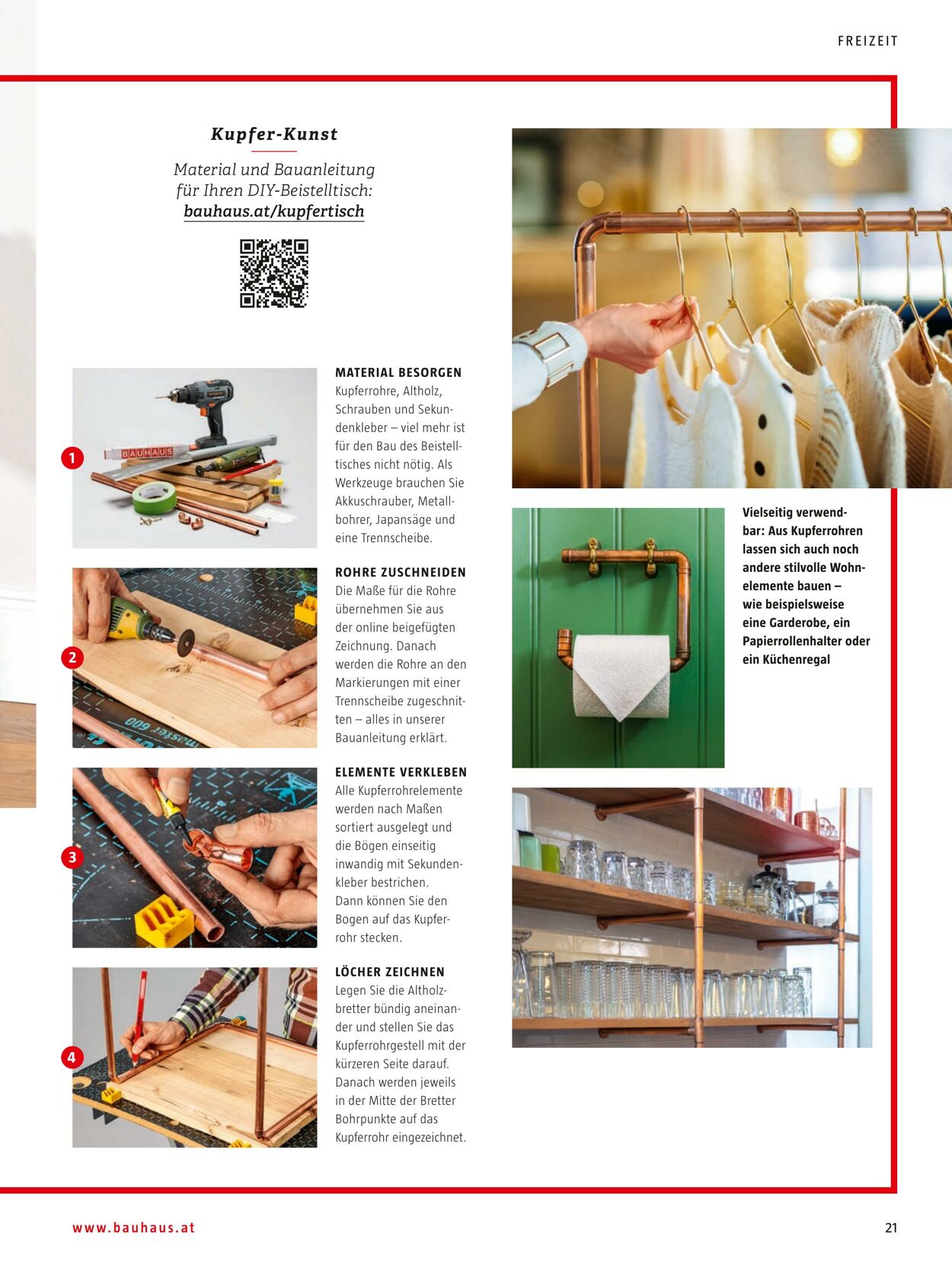 FREIZEIT

Kupfer-Kunst

Material und Bauanleitung für Ihren DIY-Beistelltisch: bauhaus.at/kupfertisch

1

BAUHAUS

MATERIAL BESORGEN
Kupferrohre, Altholz, Schrauben und Sekundenkleber – viel mehr ist für den Bau des Beistelltisches nicht nötig. Als Werkzeuge brauchen Sie Akkuschrauber, Metallbohrer, Japansäge und eine Trennscheibe.

2

ROHRE ZUSCHNEIDEN
Die Maße für die Rohre übernehmen Sie aus der online beigefügten Zeichnung. Danach werden die Rohre an den Markierungen mit einer Trennscheibe zugeschnitten – alles in unserer Bauanleitung erklärt.

3

ELEMENTE VERKLEBEN
Alle Kupferrohrelemente werden nach Maßen sortiert ausgelegt und die Bögen einseitig inwandig mit Sekundenkleber bestrichen. Dann können Sie den Bogen auf das Kupferrohr stecken.

4

LÖCHER ZEICHNEN
Legen Sie die Altholzbretter bündig aneinander und stellen Sie das Kupferrohrgestell mit der kürzeren Seite darauf. Danach werden jeweils in der Mitte der Bretter Bohrpunkte auf das Kupferrohr eingezeichnet.

Vielseitig verwendbar: Aus Kupferrohren lassen sich auch noch andere stilvolle Wohnelemente bauen – wie beispielsweise eine Garderobe, ein Papierrollenhalter oder ein Küchenregal

www.bauhaus.at

21